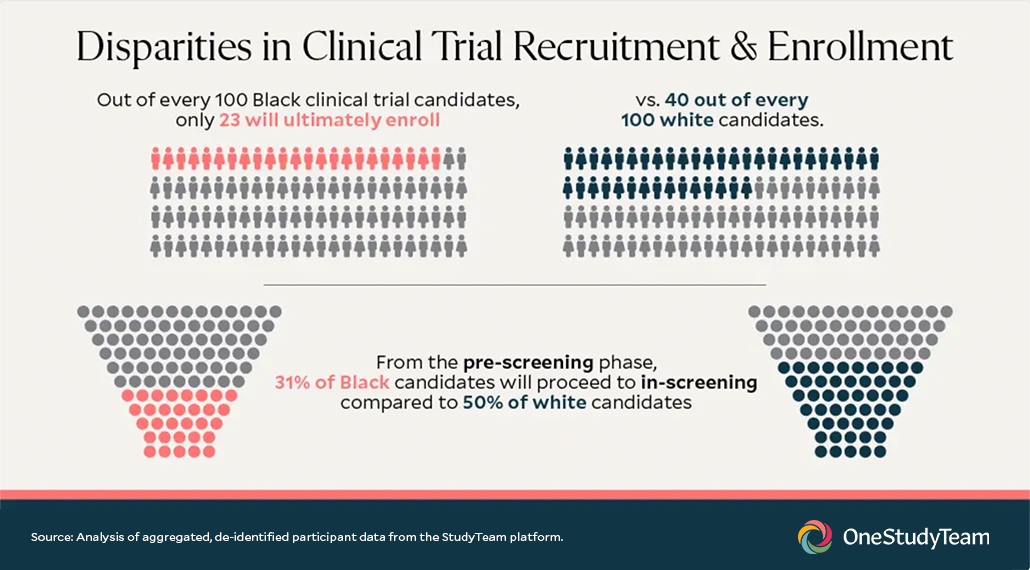 Disparities in Clinical Trial Recruitment & Enrollment

Out of every 100 Black clinical trial candidates, only 23 will ultimately enroll

vs. 40 out of every 100 white candidates.

From the pre-screening phase, 31% of Black candidates will proceed to in-screening compared to 50% of white candidates

Source: Analysis of aggregated, de-identified participant data from the StudyTeam platform.

OneStudyTeam